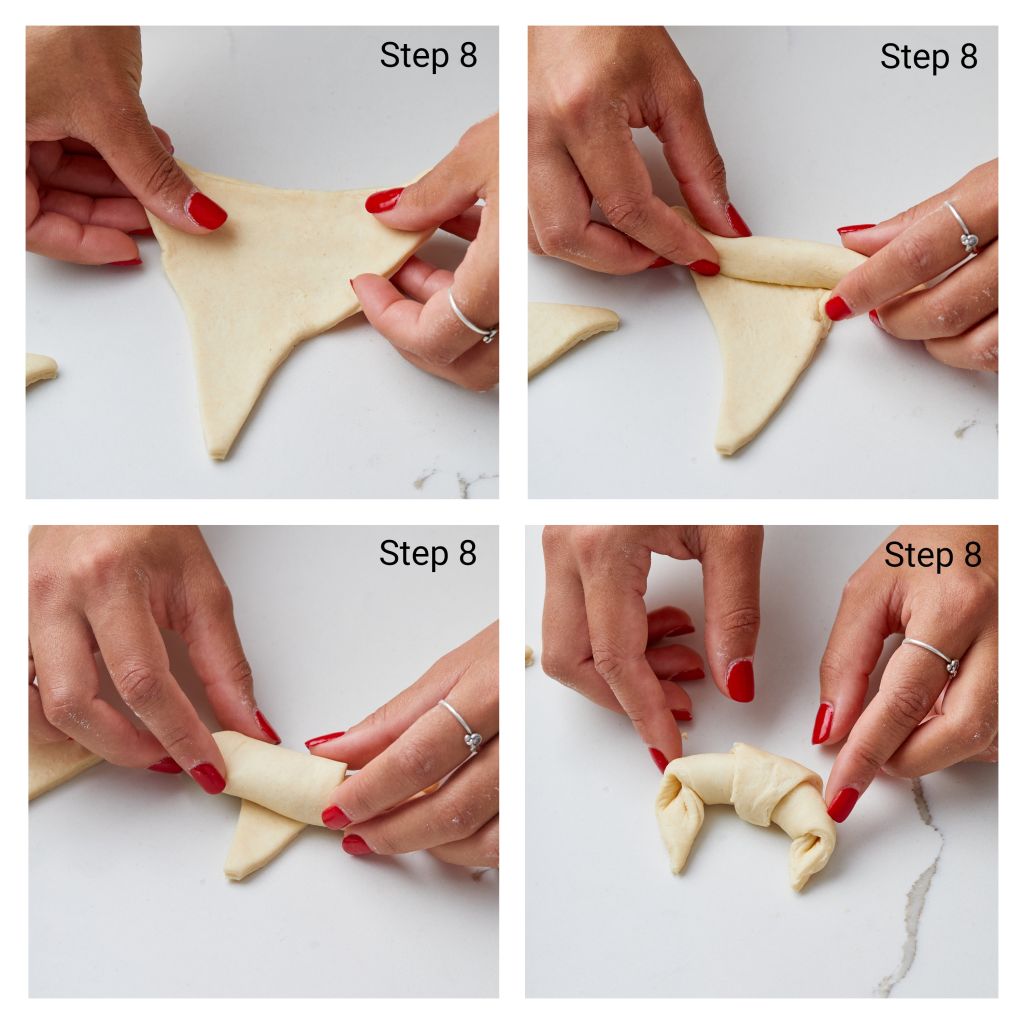 Step 8

Step 8

Step 8

Step 8