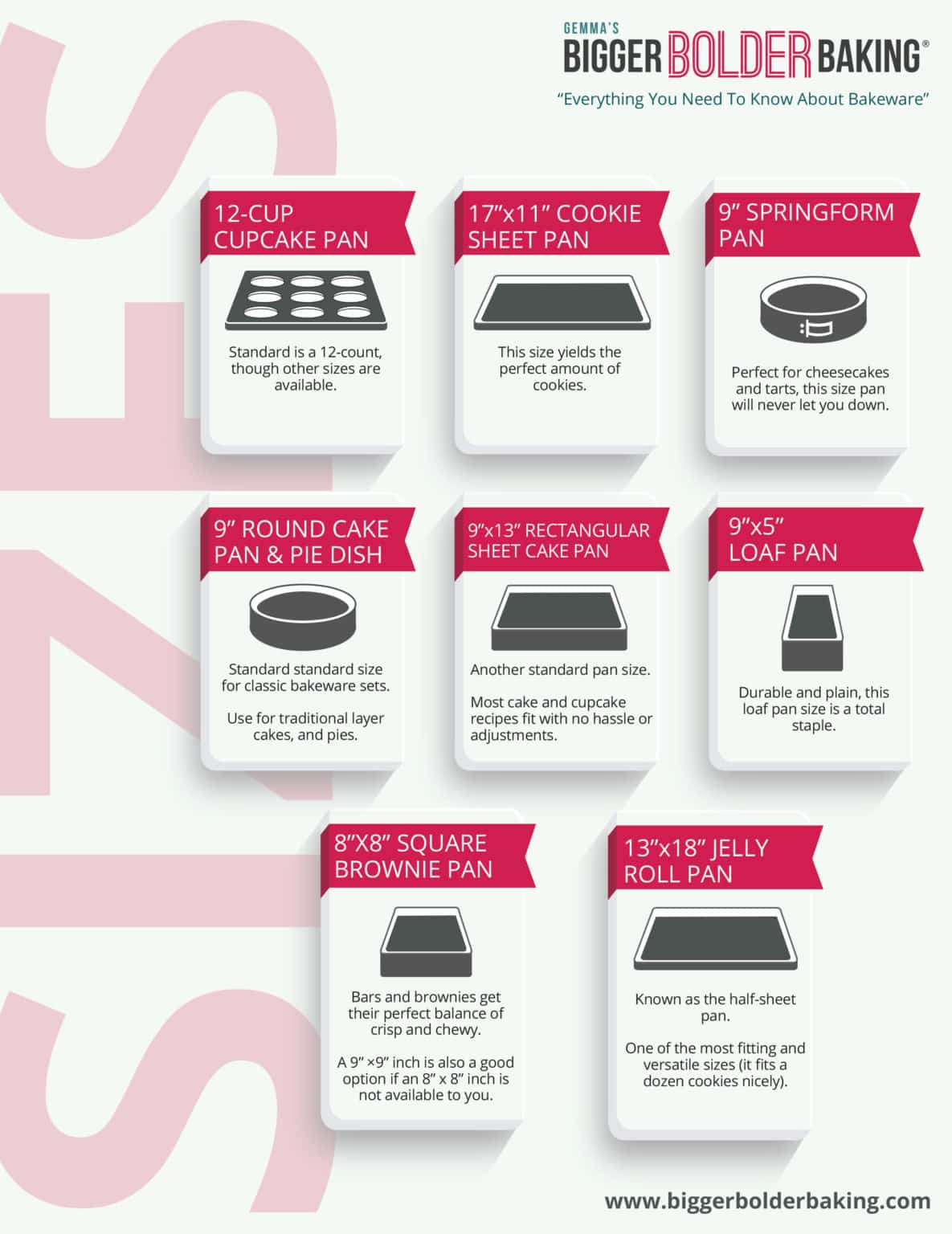 SIZES

GEMMA'S
BIGGER BOLDER BAKING®
"Everything You Need To Know About Bakeware"

12-CUP CUPCAKE PAN

Standard is a 12-count, though other sizes are available.

17"x11" COOKIE SHEET PAN

This size yields the perfect amount of cookies.

9" SPRINGFORM PAN

Perfect for cheesecakes and tarts, this size pan will never let you down.

9" ROUND CAKE PAN & PIE DISH

Standard standard size for classic bakeware sets.

Use for traditional layer cakes, and pies.

9"x13" RECTANGULAR SHEET CAKE PAN

Another standard pan size.

Most cake and cupcake recipes fit with no hassle or adjustments.

9"x5" LOAF PAN

Durable and plain, this loaf pan size is a total staple.

8"X8" SQUARE BROWNIE PAN

Bars and brownies get their perfect balance of crisp and chewy.

A 9" ×9" inch is also a good option if an 8" x 8" inch is not available to you.

13"x18" JELLY ROLL PAN

Known as the half-sheet pan.

One of the most fitting and versatile sizes (it fits a dozen cookies nicely).

www.biggerbolderbaking.com