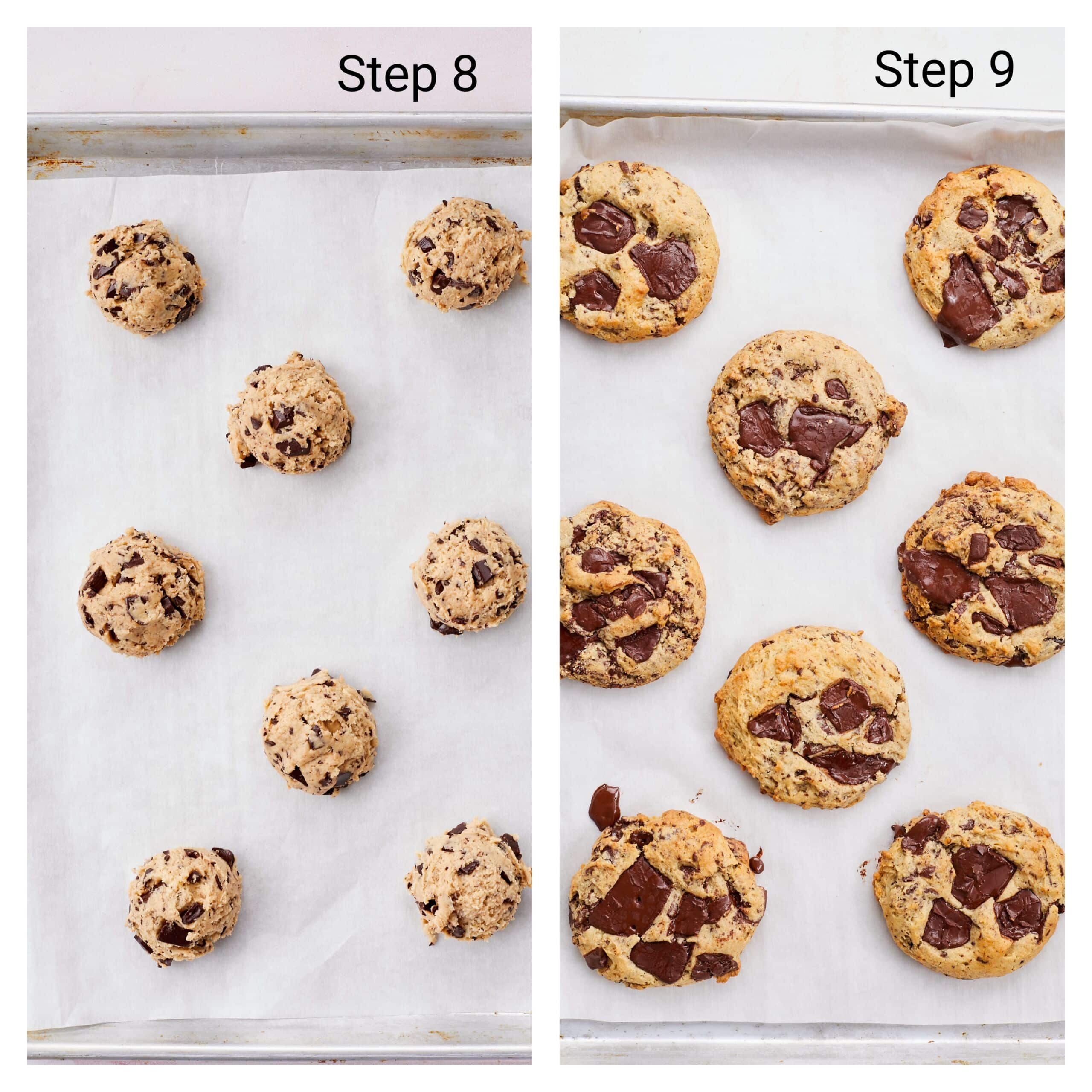 Step 8

Step 9