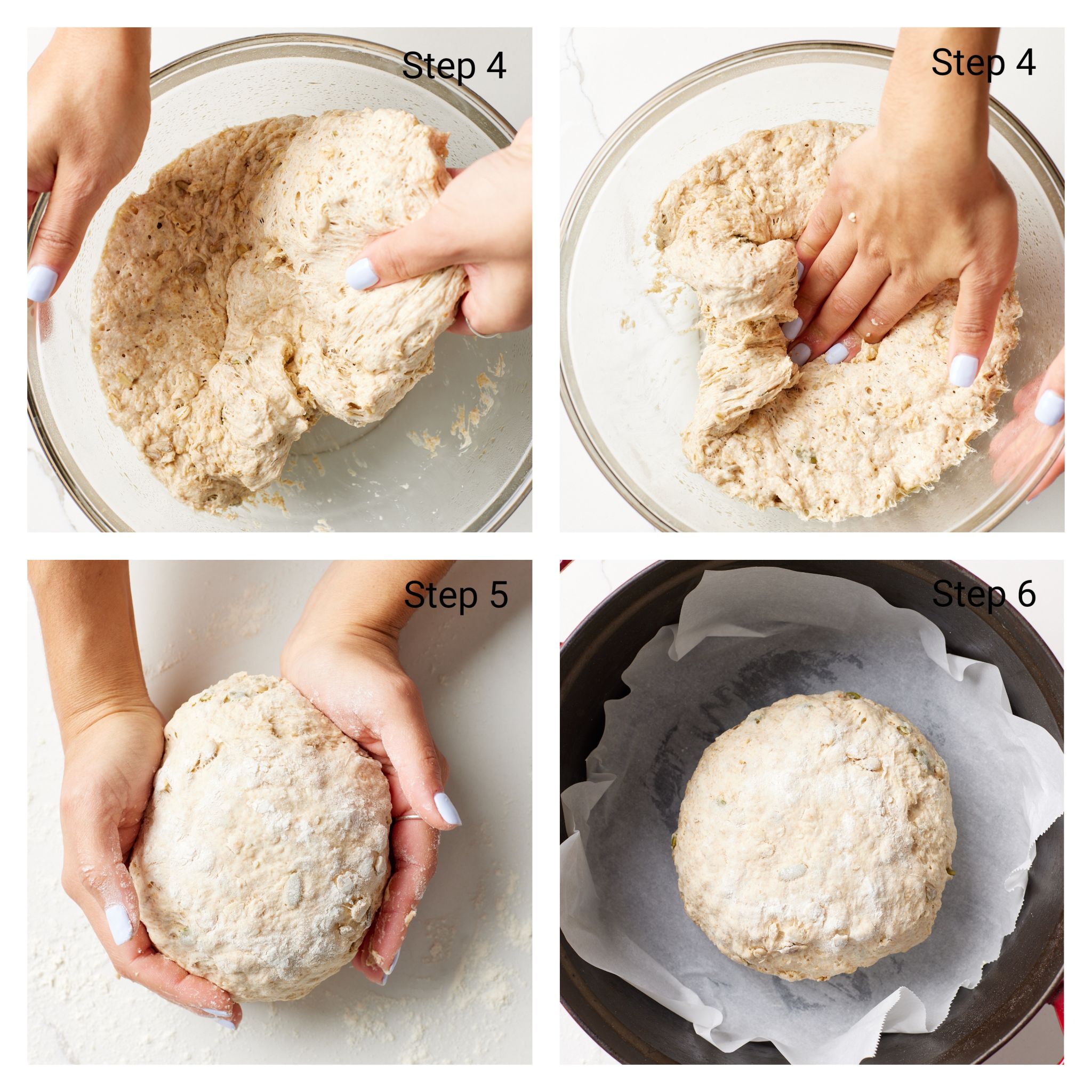 Step 4

Step 4

Step 5

Step 6