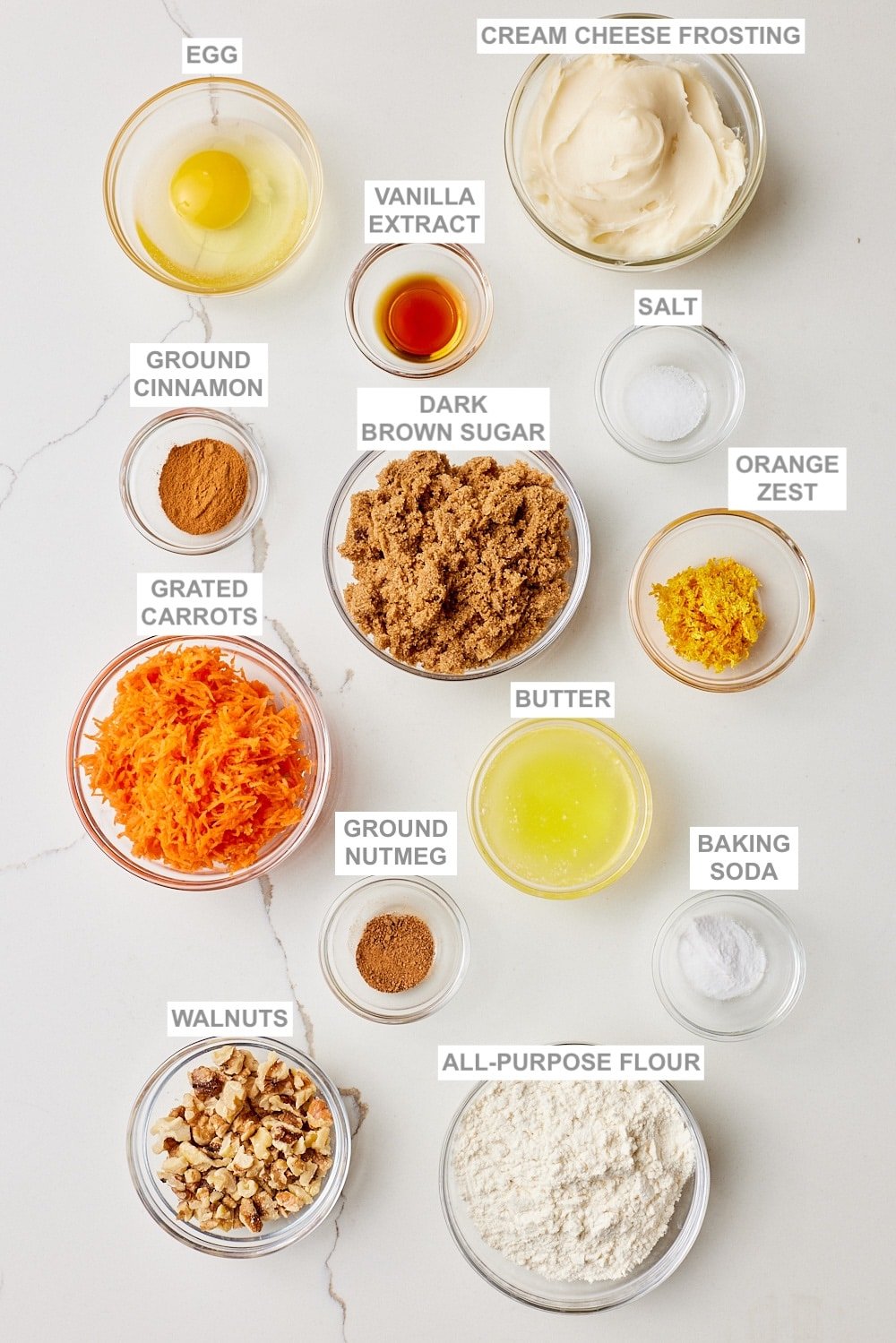 EGG

CREAM CHEESE FROSTING

VANILLA EXTRACT

SALT

GROUND CINNAMON

DARK BROWN SUGAR

ORANGE ZEST

GRATED CARROTS

BUTTER

GROUND NUTMEG

BAKING SODA

WALNUTS

ALL-PURPOSE FLOUR